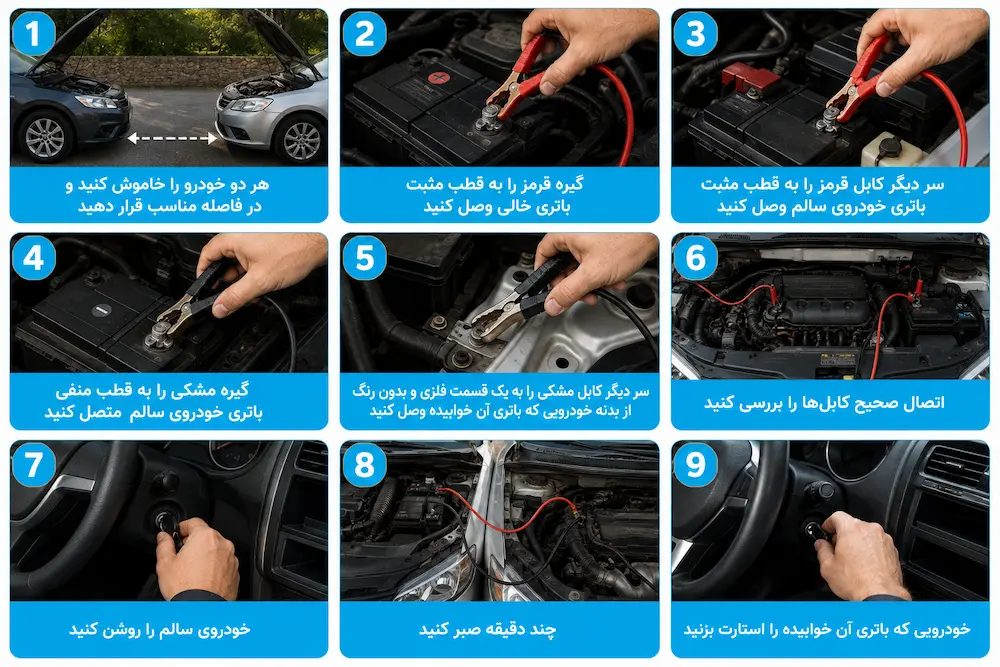 1
هر دو خودرو را خاموش کنید و در فاصله مناسب قرار دهید

2
گیره قرمز را به قطب مثبت باتری خالی وصل کنید

3
سر دیگر کابل قرمز را به قطب مثبت باتری خودروی سالم وصل کنید

4
گیره مشکی را به قطب منفی باتری خودروی سالم متصل کنید

5
سر دیگر کابل مشکی را به یک قسمت فلزی و بدون رنگ از بدنه خودرویی که باتری آن خوابیده وصل کنید

6
اتصال صحیح کابل‌ها را بررسی کنید

7
خودروی سالم را روشن کنید

8
چند دقیقه صبر کنید

9
خودرویی که باتری آن خوابیده را استارت بزنید