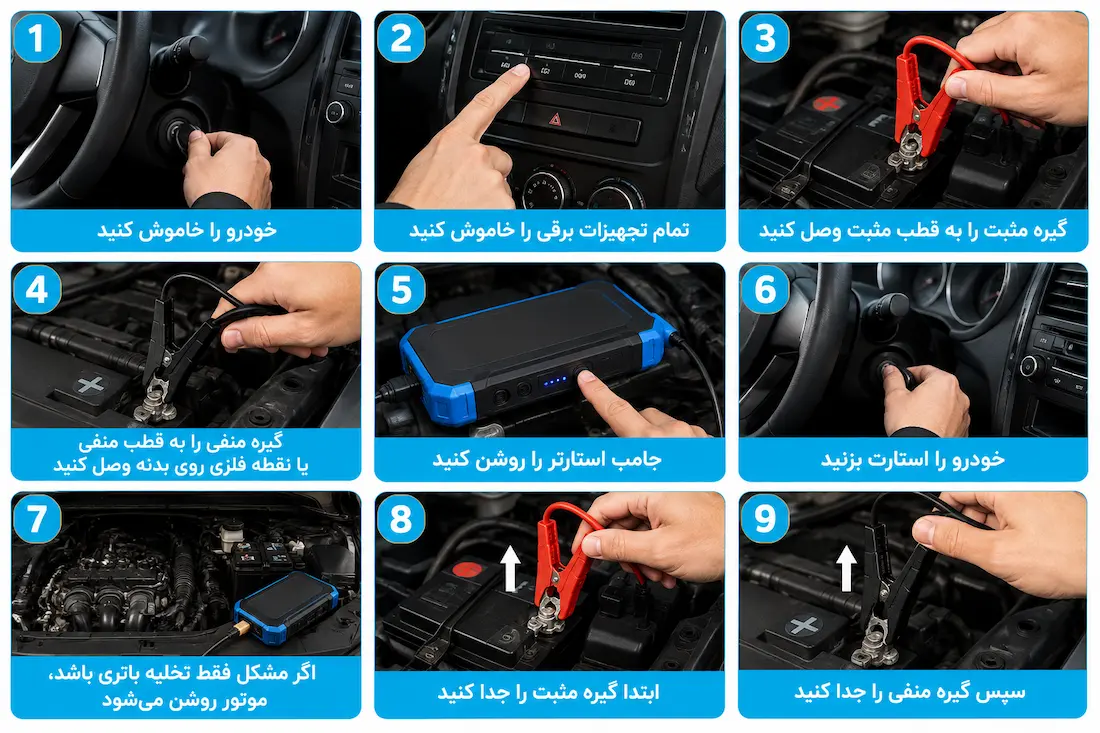 1
خودرو را خاموش کنید

2
تمام تجهیزات برقی را خاموش کنید

3
گیره مثبت را به قطب مثبت وصل کنید

4
گیره منفی را به قطب منفی
یا نقطه فلزی روی بدنه وصل کنید

5
جامپ استارتر را روشن کنید

6
خودرو را استارت بزنید

7
اگر مشکل فقط تخلیه باتری باشد،
موتور روشن می‌شود

8
ابتدا گیره مثبت را جدا کنید

9
سپس گیره منفی را جدا کنید